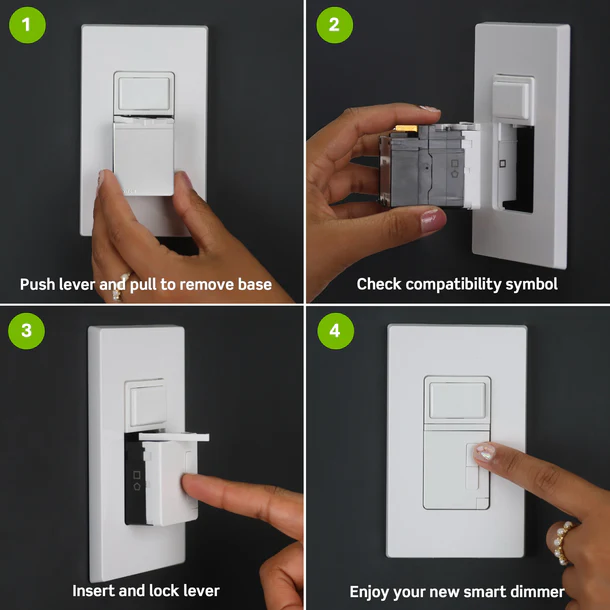 1

Push lever and pull to remove base

2

Check compatibility symbol

3

Insert and lock lever

4

Enjoy your new smart dimmer